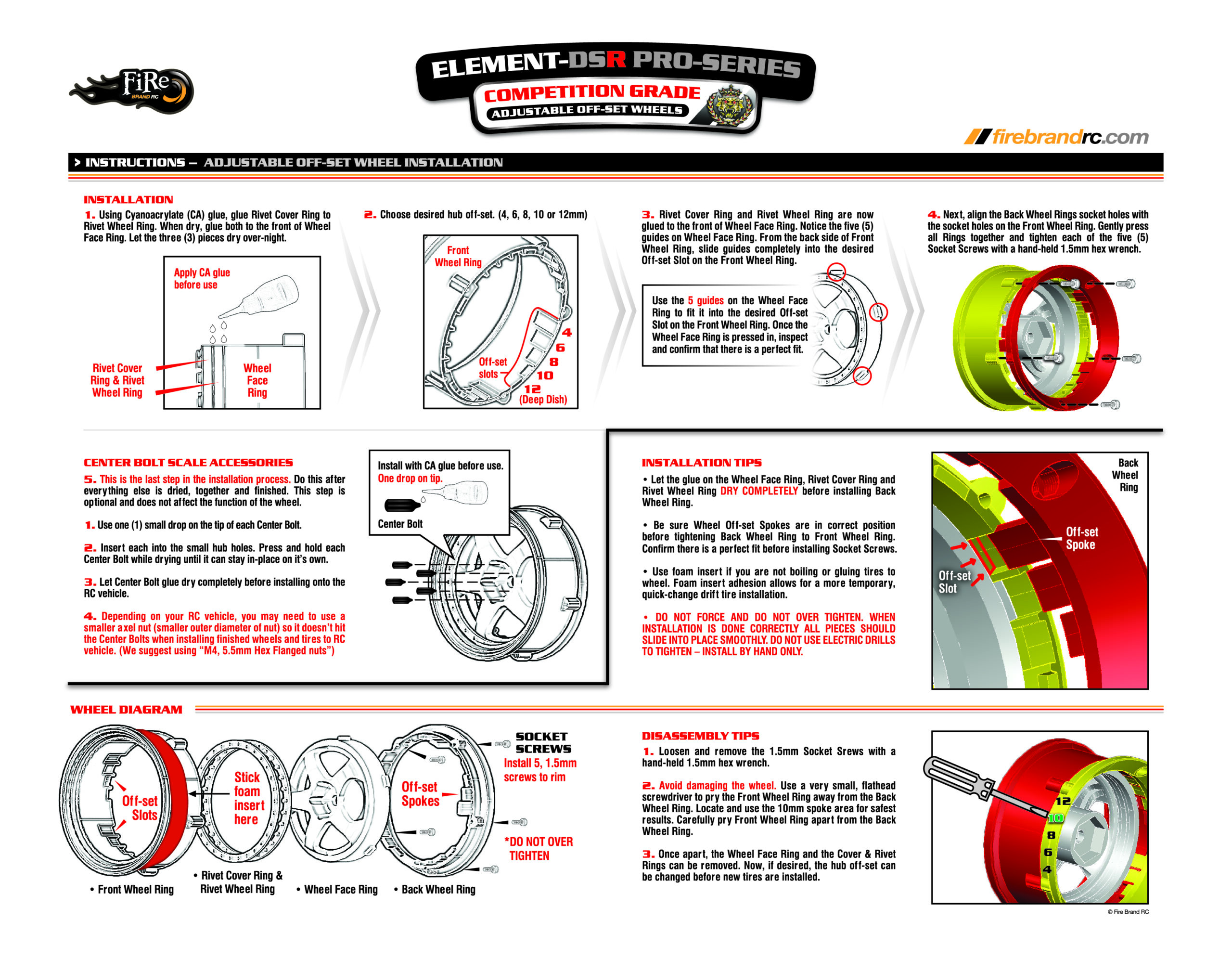 FiRe BRAND RC

ELEMENT-DSR PRO-SERIES
COMPETITION GRADE
ADJUSTABLE OFF-SET WHEELS

firebrandrc.com

> INSTRUCTIONS – ADJUSTABLE OFF-SET WHEEL INSTALLATION

INSTALLATION

1. Using Cyanoacrylate (CA) glue, glue Rivet Cover Ring to Rivet Wheel Ring. When dry, glue both to the front of Wheel Face Ring. Let the three (3) pieces dry over-night.

Apply CA glue before use

Rivet Cover Ring & Rivet Wheel Ring

Wheel Face Ring

2. Choose desired hub off-set. (4, 6, 8, 10 or 12mm)

Front Wheel Ring

Off-set slots

4
6
8
10
12 (Deep Dish)

3. Rivet Cover Ring and Rivet Wheel Ring are now glued to the front of Wheel Face Ring. Notice the five (5) guides on Wheel Face Ring. From the back side of Front Wheel Ring, slide guides completely into the desired Off-set Slot on the Front Wheel Ring.

Use the 5 guides on the Wheel Face Ring to fit it into the desired Off-set Slot on the Front Wheel Ring. Once the Wheel Face Ring is pressed in, inspect and confirm that there is a perfect fit.

4. Next, align the Back Wheel Rings socket holes with the socket holes on the Front Wheel Ring. Gently press all Rings together and tighten each of the five (5) Socket Screws with a hand-held 1.5mm hex wrench.

CENTER BOLT SCALE ACCESSORIES

5. This is the last step in the installation process. Do this after everything else is dried, together and finished. This step is optional and does not affect the function of the wheel.

1. Use one (1) small drop on the tip of each Center Bolt.

2. Insert each into the small hub holes. Press and hold each Center Bolt while drying until it can stay in-place on it's own.

3. Let Center Bolt glue dry completely before installing onto the RC vehicle.

4. Depending on your RC vehicle, you may need to use a smaller axel nut (smaller outer diameter of nut) so it doesn't hit the Center Bolts when installing finished wheels and tires to RC vehicle. (We suggest using "M4, 5.5mm Hex Flanged nuts")

Install with CA glue before use.
One drop on tip.

Center Bolt

INSTALLATION TIPS

• Let the glue on the Wheel Face Ring, Rivet Cover Ring and Rivet Wheel Ring DRY COMPLETELY before installing Back Wheel Ring.

• Be sure Wheel Off-set Spokes are in correct position before tightening Back Wheel Ring to Front Wheel Ring. Confirm there is a perfect fit before installing Socket Screws.

• Use foam insert if you are not boiling or gluing tires to wheel. Foam insert adhesion allows for a more temporary, quick-change drift tire installation.

• DO NOT FORCE AND DO NOT OVER TIGHTEN. WHEN INSTALLATION IS DONE CORRECTLY ALL PIECES SHOULD SLIDE INTO PLACE SMOOTHLY. DO NOT USE ELECTRIC DRILLS TO TIGHTEN – INSTALL BY HAND ONLY.

Back Wheel Ring

Off-set Spoke

Off-set Slot

WHEEL DIAGRAM

Off-set Slots

Stick foam insert here

Off-set Spokes

SOCKET SCREWS
Install 5, 1.5mm screws to rim

*DO NOT OVER TIGHTEN

• Front Wheel Ring
• Rivet Cover Ring & Rivet Wheel Ring
• Wheel Face Ring
• Back Wheel Ring

DISASSEMBLY TIPS

1. Loosen and remove the 1.5mm Socket Srews with a hand-held 1.5mm hex wrench.

2. Avoid damaging the wheel. Use a very small, flathead screwdriver to pry the Front Wheel Ring away from the Back Wheel Ring. Locate and use the 10mm spoke area for safest results. Carefully pry Front Wheel Ring apart from the Back Wheel Ring.

3. Once apart, the Wheel Face Ring and the Cover & Rivet Rings can be removed. Now, if desired, the hub off-set can be changed before new tires are installed.

12
10
8
6
4

© Fire Brand RC